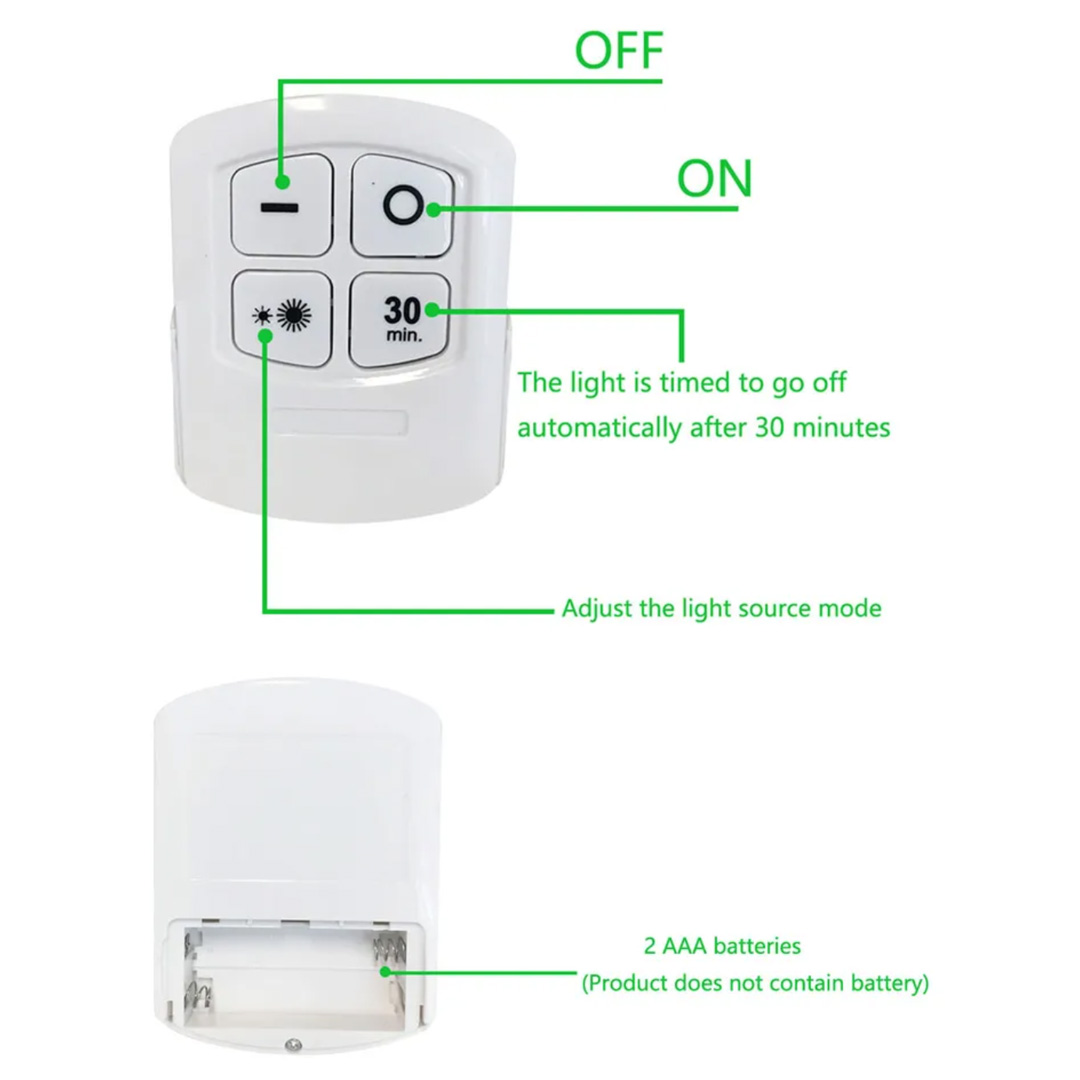 OFF

ON

30 min.

The light is timed to go off automatically after 30 minutes

Adjust the light source mode

2 AAA batteries
(Product does not contain battery)